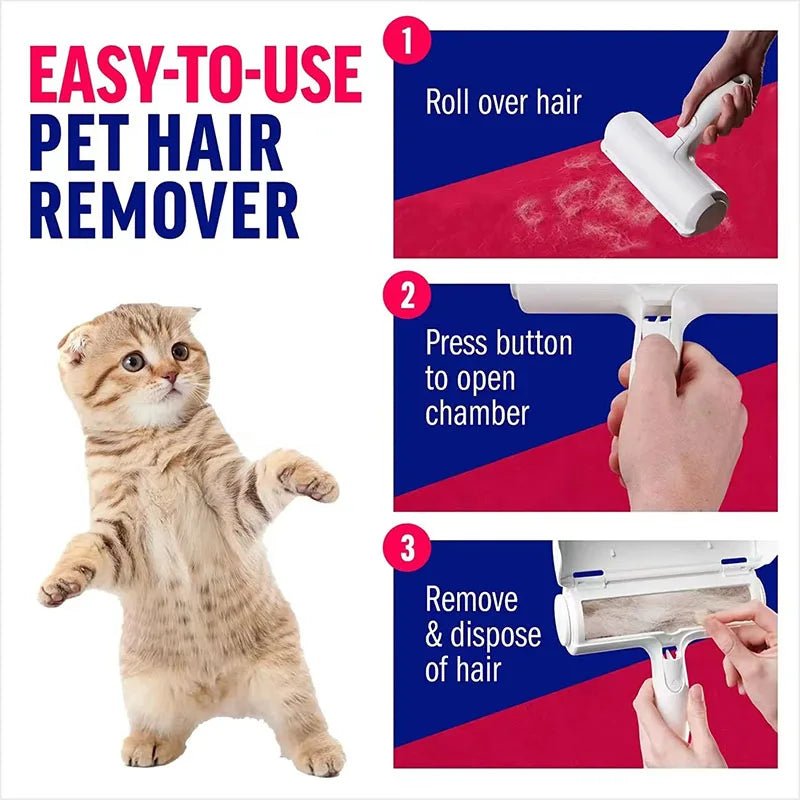 EASY-TO-USE
PET HAIR
REMOVER

1
Roll over hair

2
Press button to open chamber

3
Remove & dispose of hair